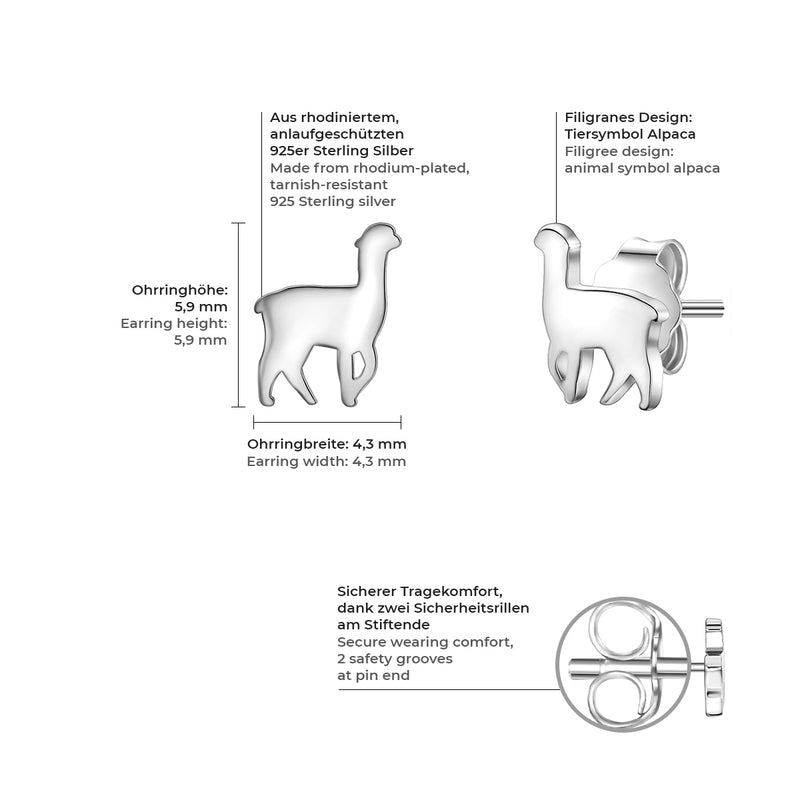 Aus rhodiniertem, anlaufgeschützten 925er Sterling Silber
Made from rhodium-plated, tarnish-resistant 925 Sterling silver

Filigranes Design: Tiersymbol Alpaca
Filigree design: animal symbol alpaca

Ohrringhöhe: 5,9 mm
Earring height: 5,9 mm

Ohrringbreite: 4,3 mm
Earring width: 4,3 mm

Sicherer Tragekomfort, dank zwei Sicherheitsrillen am Stiftende
Secure wearing comfort, 2 safety grooves at pin end